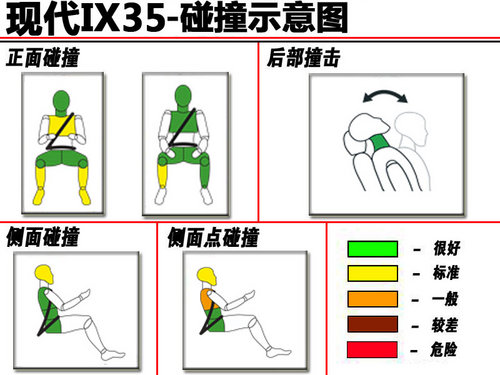 现代IX35-碰撞示意图

正面碰撞

后部撞击

侧面碰撞

侧面点碰撞

- 很好
- 标准
- 一般
- 较差
- 危险